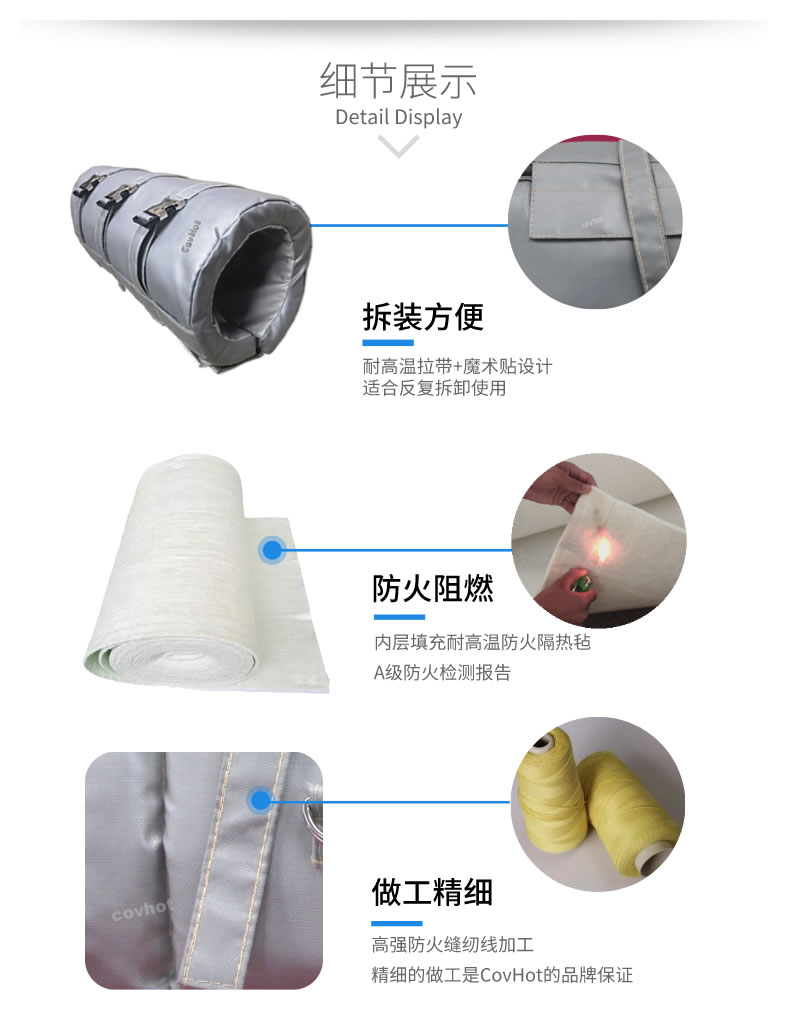 细节展示
Detail Display

CovHot

CovHot

拆装方便

耐高温拉带+魔术贴设计
适合反复拆卸使用

防火阻燃

内层填充耐高温防火隔热毡
A级防火检测报告

covhot

做工精细

高强防火缝纫线加工
精细的做工是CovHot的品牌保证