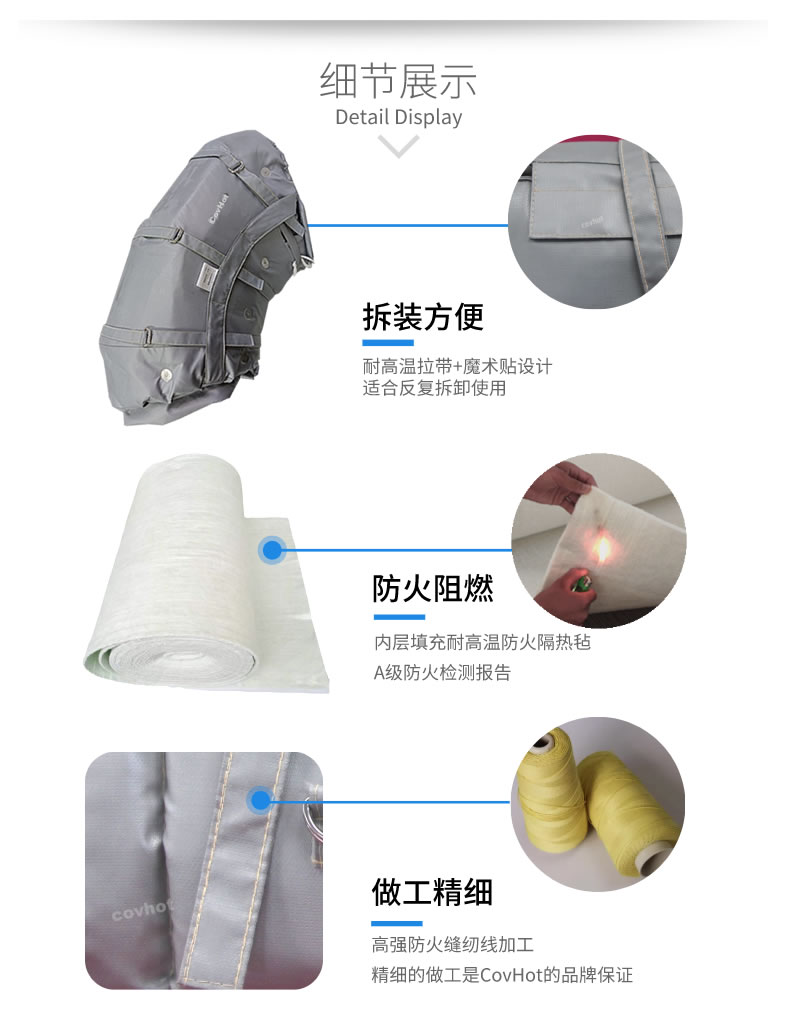 细节展示
Detail Display

CovHot

CovHot

拆装方便

耐高温拉带+魔术贴设计
适合反复拆卸使用

防火阻燃

内层填充耐高温防火隔热毡
A级防火检测报告

covhot

做工精细

高强防火缝纫线加工
精细的做工是CovHot的品牌保证